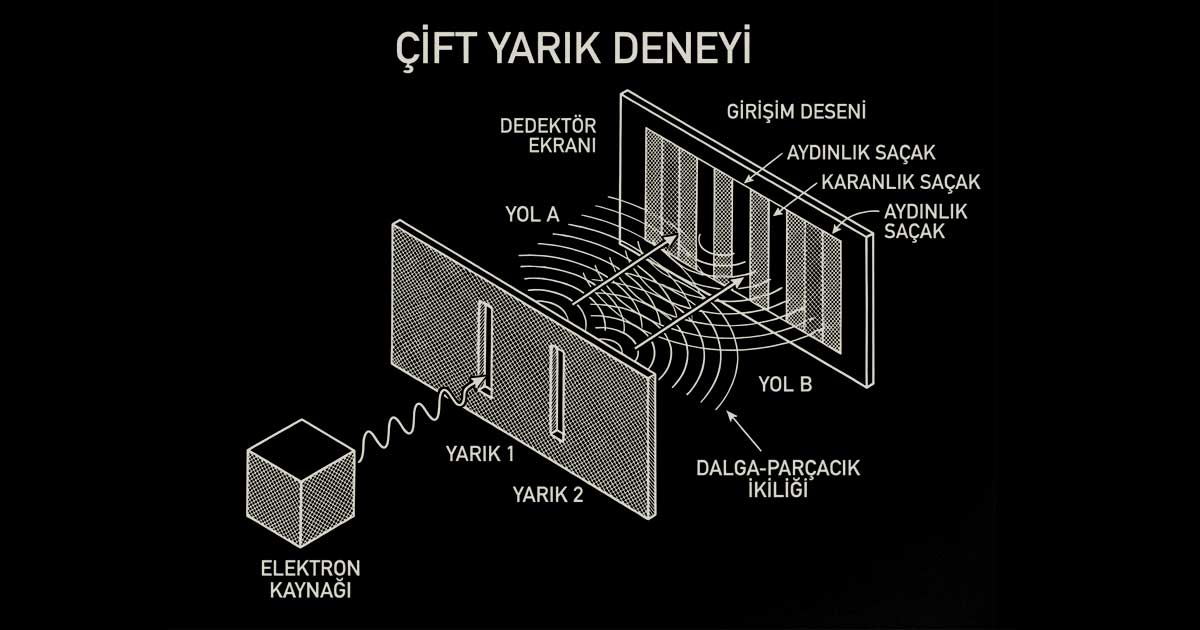 ÇİFT YARIK DENEYİ

DEDEKTÖR EKRANI

GİRİŞİM DESENİ

AYDINLIK SAÇAK

KARANLIK SAÇAK

AYDINLIK SAÇAK

YOL A

YOL B

YARIK 1

YARIK 2

DALGA-PARÇACIK İKİLİĞİ

ELEKTRON KAYNAĞI